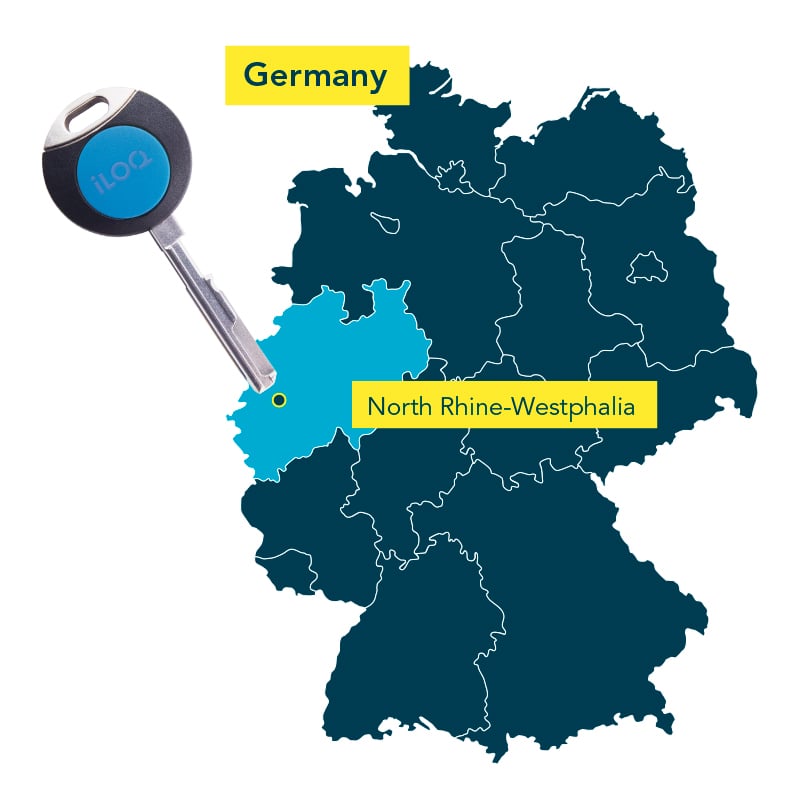 Germany

iLOQ

North Rhine-Westphalia